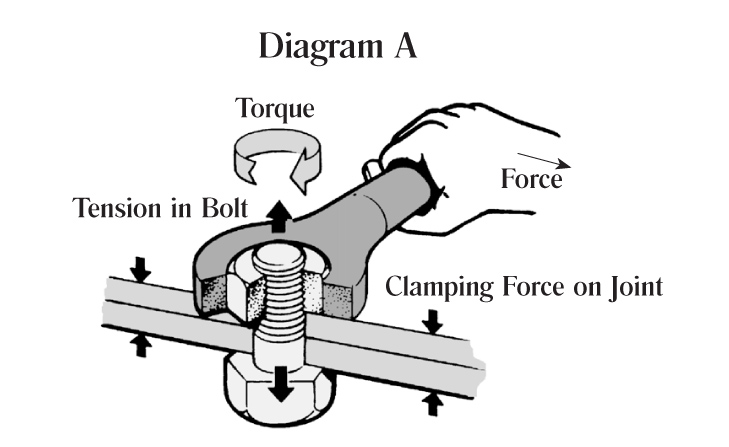 Diagram A

Torque

Force

Tension in Bolt

Clamping Force on Joint